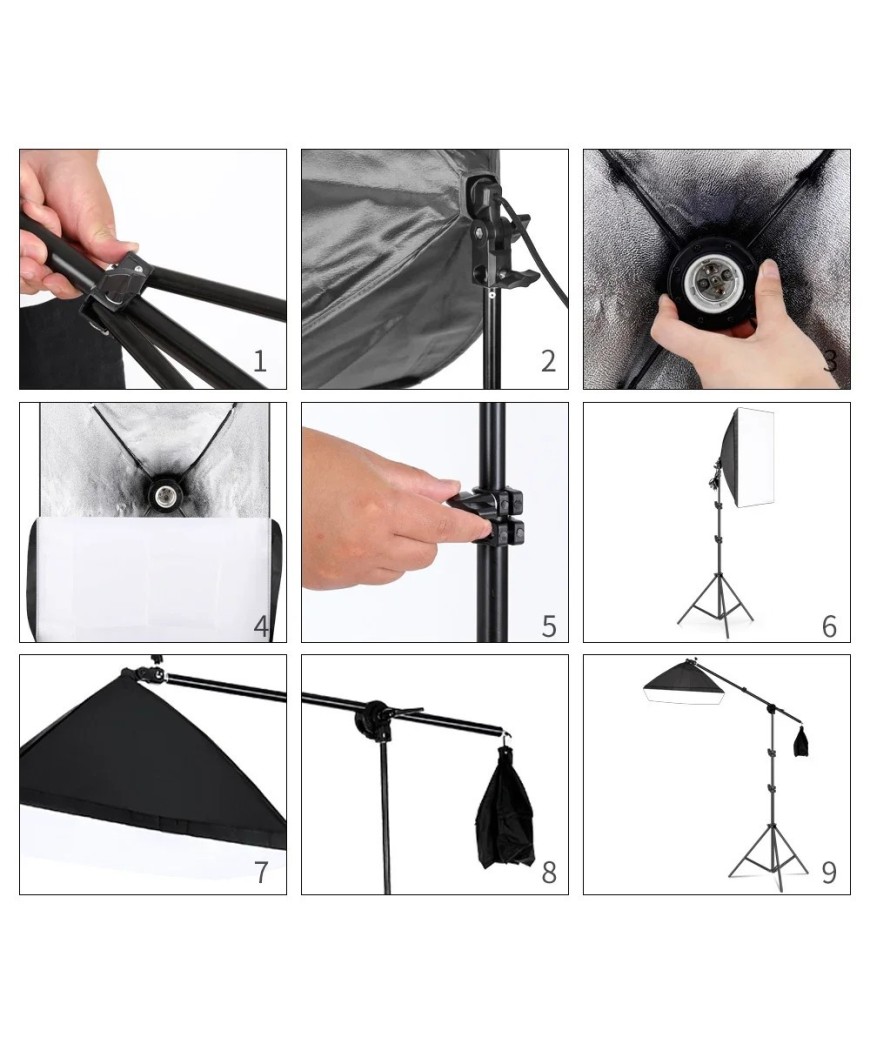 1
2
3
4
5
6
7
8
9